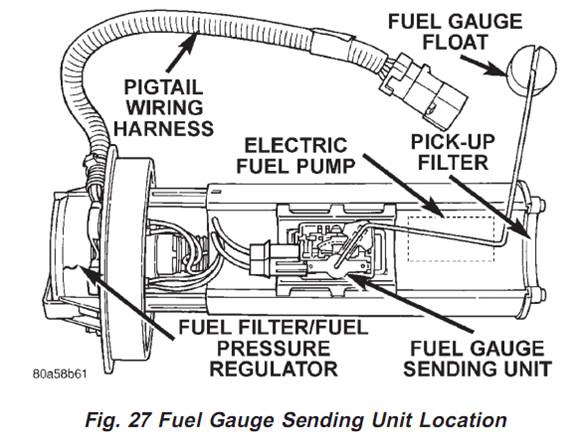 FUEL GAUGE FLOAT

PIGTAIL WIRING HARNESS

ELECTRIC FUEL PUMP

PICK-UP FILTER

FUEL FILTER/FUEL PRESSURE REGULATOR

FUEL GAUGE SENDING UNIT

80a58b61

Fig. 27 Fuel Gauge Sending Unit Location